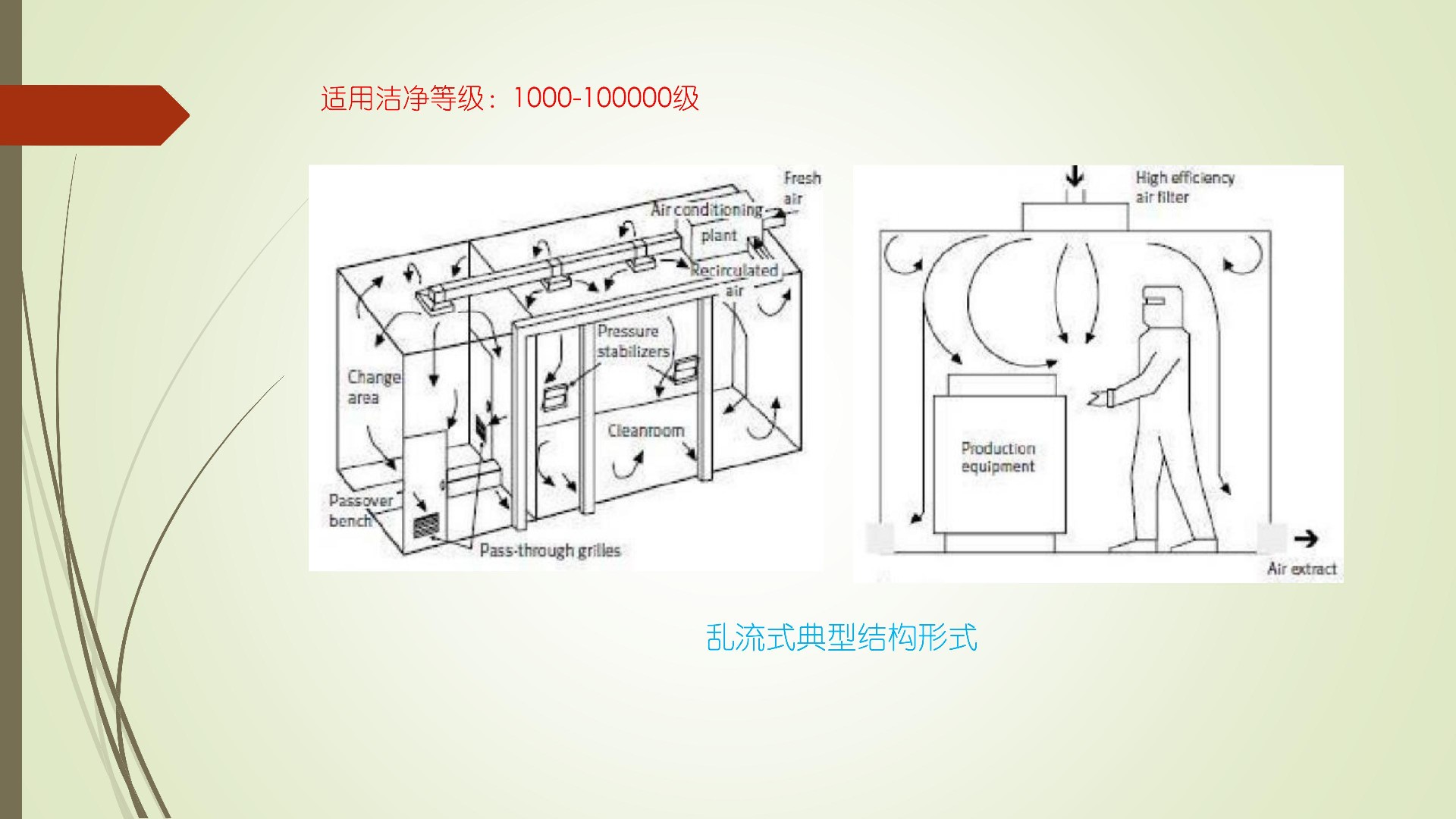 适用洁净等级：1000-100000级

Fresh air
Air conditioning plant
Recirculated air
Pressure stabilizers
Change area
Cleanroom
Passover bench
Pass-through grilles

High efficiency air filter
Production equipment
Air extract

乱流式典型结构形式