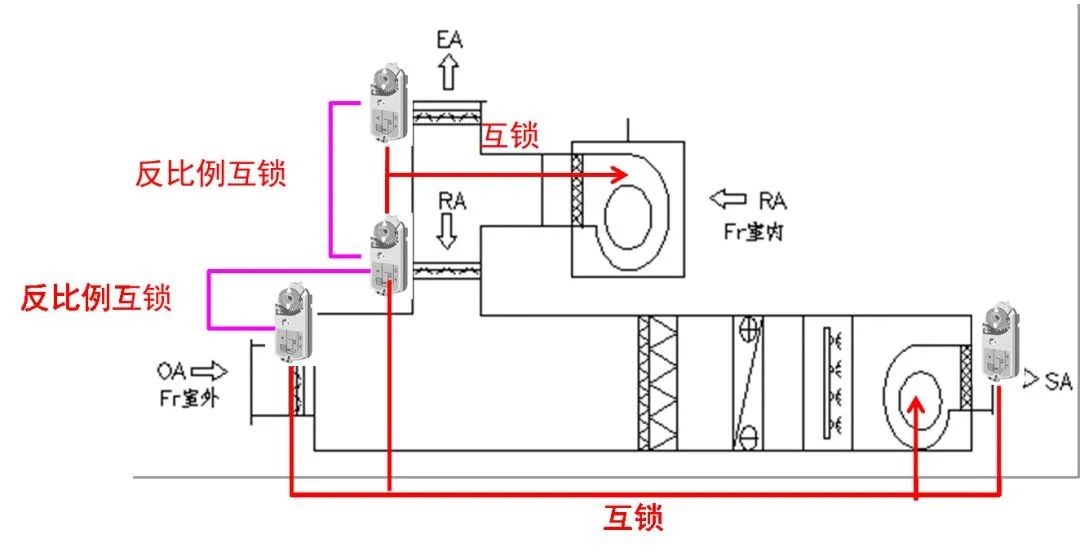 EA

互锁

反比例互锁

RA

RA
Fr室内

反比例互锁

OA
Fr室外

SA

互锁